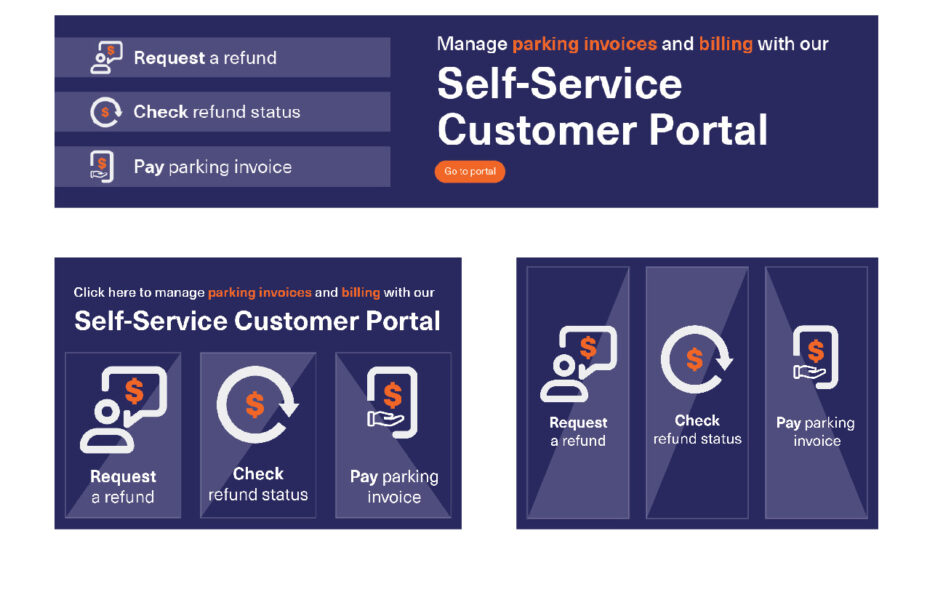 Request a refund

Check refund status

Pay parking invoice

Manage parking invoices and billing with our

Self-Service Customer Portal

Go to portal

Click here to manage parking invoices and billing with our

Self-Service Customer Portal

Request a refund

Check refund status

Pay parking invoice

Request a refund

Check refund status

Pay parking invoice